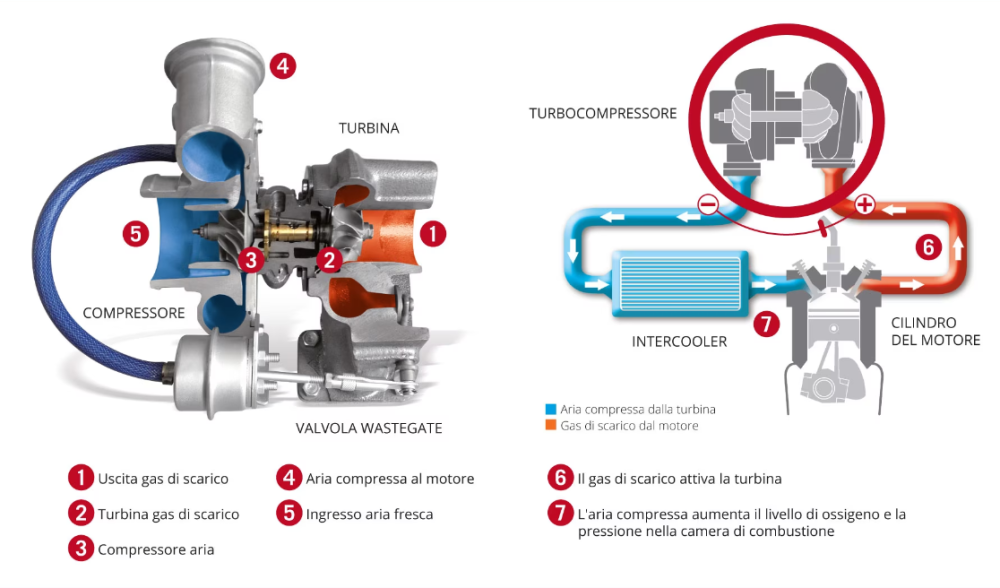 4

TURBINA

5

1

3

2

COMPRESSORE

VALVOLA WASTEGATE

TURBOCOMPRESSORE

−

+

6

7

INTERCOOLER

CILINDRO DEL MOTORE

Aria compressa dalla turbina
Gas di scarico dal motore

1 Uscita gas di scarico

2 Turbina gas di scarico

3 Compressore aria

4 Aria compressa al motore

5 Ingresso aria fresca

6 Il gas di scarico attiva la turbina

7 L'aria compressa aumenta il livello di ossigeno e la pressione nella camera di combustione